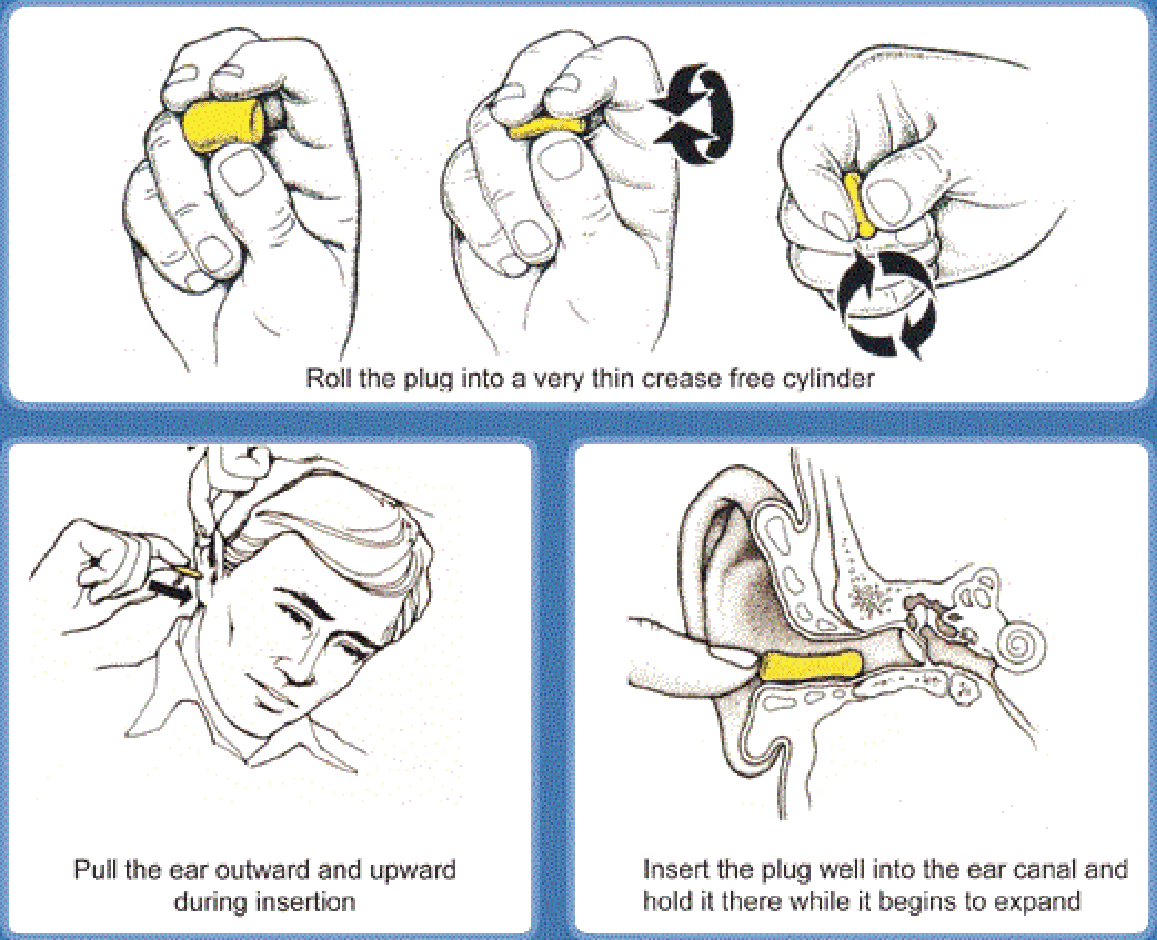 Roll the plug into a very thin crease free cylinder

Pull the ear outward and upward during insertion

Insert the plug well into the ear canal and hold it there while it begins to expand