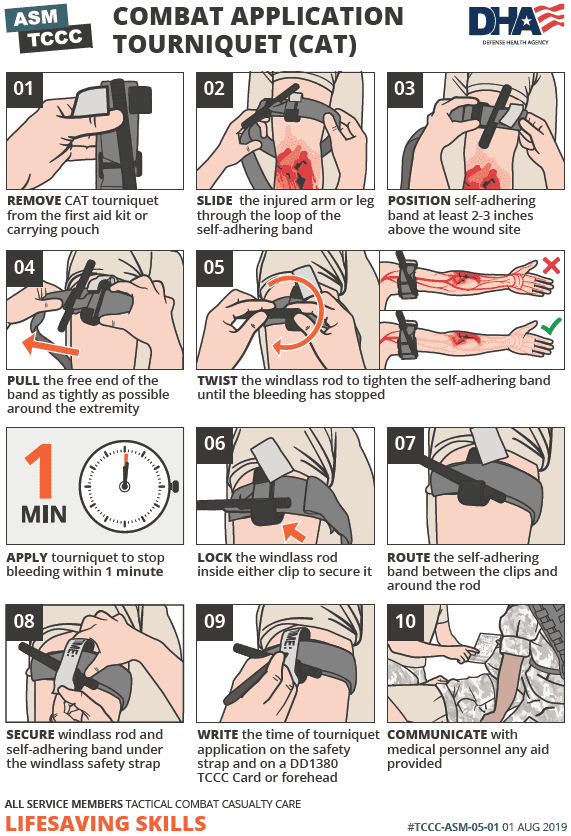 ASM TCCC

COMBAT APPLICATION TOURNIQUET (CAT)

DHA DEFENSE HEALTH AGENCY

01
REMOVE CAT tourniquet from the first aid kit or carrying pouch

02
SLIDE the injured arm or leg through the loop of the self-adhering band

03
POSITION self-adhering band at least 2-3 inches above the wound site

04
PULL the free end of the band as tightly as possible around the extremity

05
TWIST the windlass rod to tighten the self-adhering band until the bleeding has stopped

1 MIN
APPLY tourniquet to stop bleeding within 1 minute

06
LOCK the windlass rod inside either clip to secure it

07
ROUTE the self-adhering band between the clips and around the rod

08
TIME:
SECURE windlass rod and self-adhering band under the windlass safety strap

09
TIME:
WRITE the time of tourniquet application on the safety strap and on a DD1380 TCCC Card or forehead

10
COMMUNICATE with medical personnel any aid provided

ALL SERVICE MEMBERS TACTICAL COMBAT CASUALTY CARE
LIFESAVING SKILLS
#TCCC-ASM-05-01 01 AUG 2019